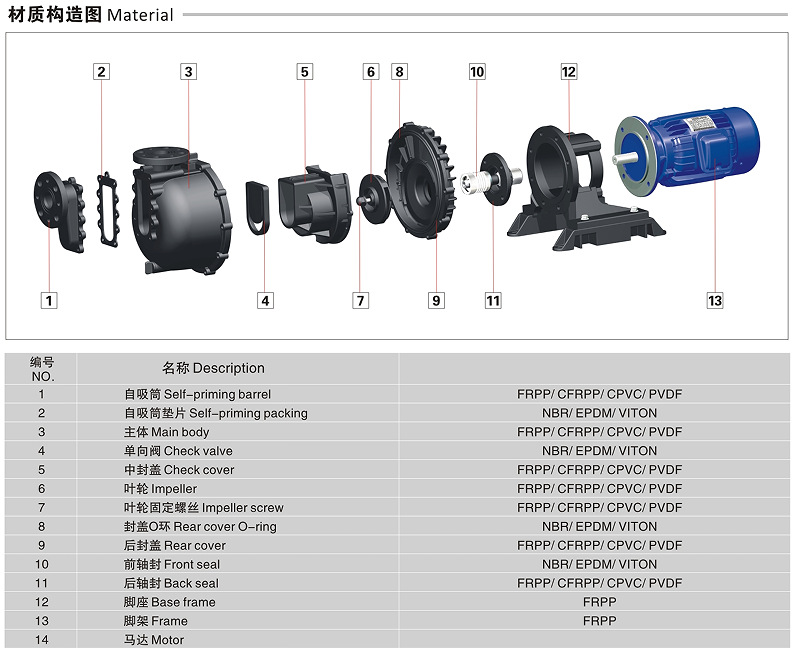 材质构造图 Material

2 3 5 6 8 10 12

1 4 7 9 11 13

| 编号 NO. | 名称 Description | |
|---|---|---|
| 1 | 自吸筒 Self-priming barrel | FRPP/ CFRPP/ CPVC/ PVDF |
| 2 | 自吸筒垫片 Self-priming packing | NBR/ EPDM/ VITON |
| 3 | 主体 Main body | FRPP/ CFRPP/ CPVC/ PVDF |
| 4 | 单向阀 Check valve | NBR/ EPDM/ VITON |
| 5 | 中封盖 Check cover | FRPP/ CFRPP/ CPVC/ PVDF |
| 6 | 叶轮 Impeller | FRPP/ CFRPP/ CPVC/ PVDF |
| 7 | 叶轮固定螺丝 Impeller screw | FRPP/ CFRPP/ CPVC/ PVDF |
| 8 | 封盖O环 Rear cover O-ring | NBR/ EPDM/ VITON |
| 9 | 后封盖 Rear cover | FRPP/ CFRPP/ CPVC/ PVDF |
| 10 | 前轴封 Front seal | NBR/ EPDM/ VITON |
| 11 | 后轴封 Back seal | FRPP/ CFRPP/ CPVC/ PVDF |
| 12 | 脚座 Base frame | FRPP |
| 13 | 脚架 Frame | FRPP |
| 14 | 马达 Motor | |