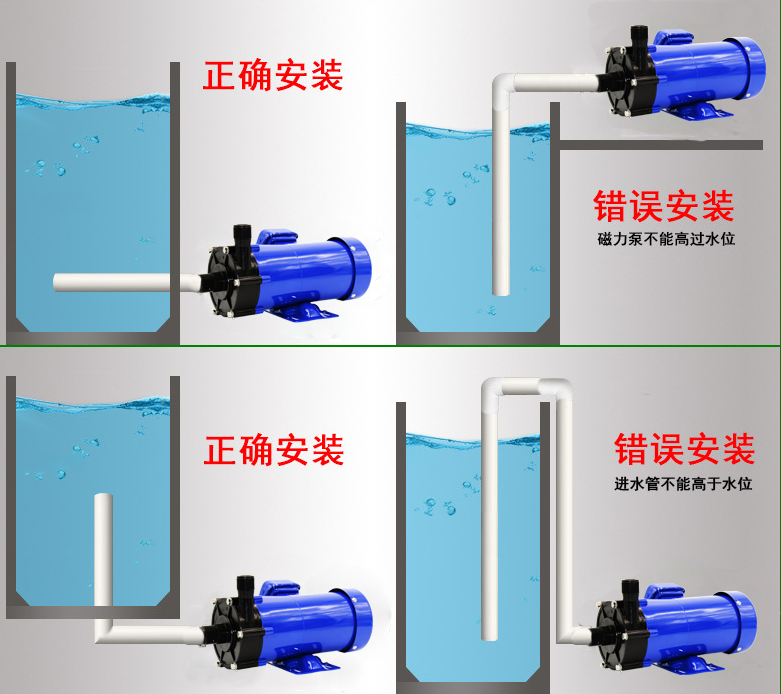 正确安装

错误安装
磁力泵不能高过水位

正确安装

错误安装
进水管不能高于水位